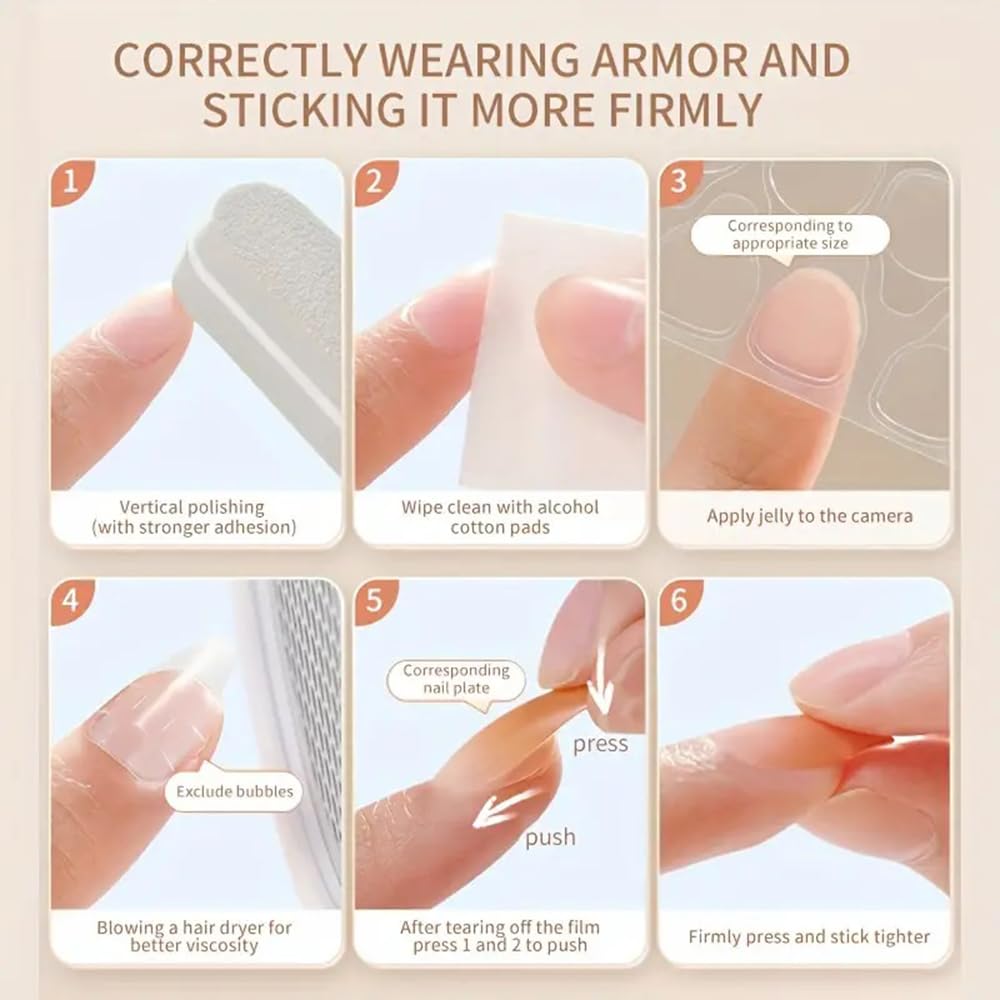 CORRECTLY WEARING ARMOR AND STICKING IT MORE FIRMLY

1

Vertical polishing (with stronger adhesion)

2

Wipe clean with alcohol cotton pads

3

Corresponding to appropriate size

Apply jelly to the camera

4

Exclude bubbles

Blowing a hair dryer for better viscosity

5

Corresponding nail plate

press

push

After tearing off the film press 1 and 2 to push

6

Firmly press and stick tighter