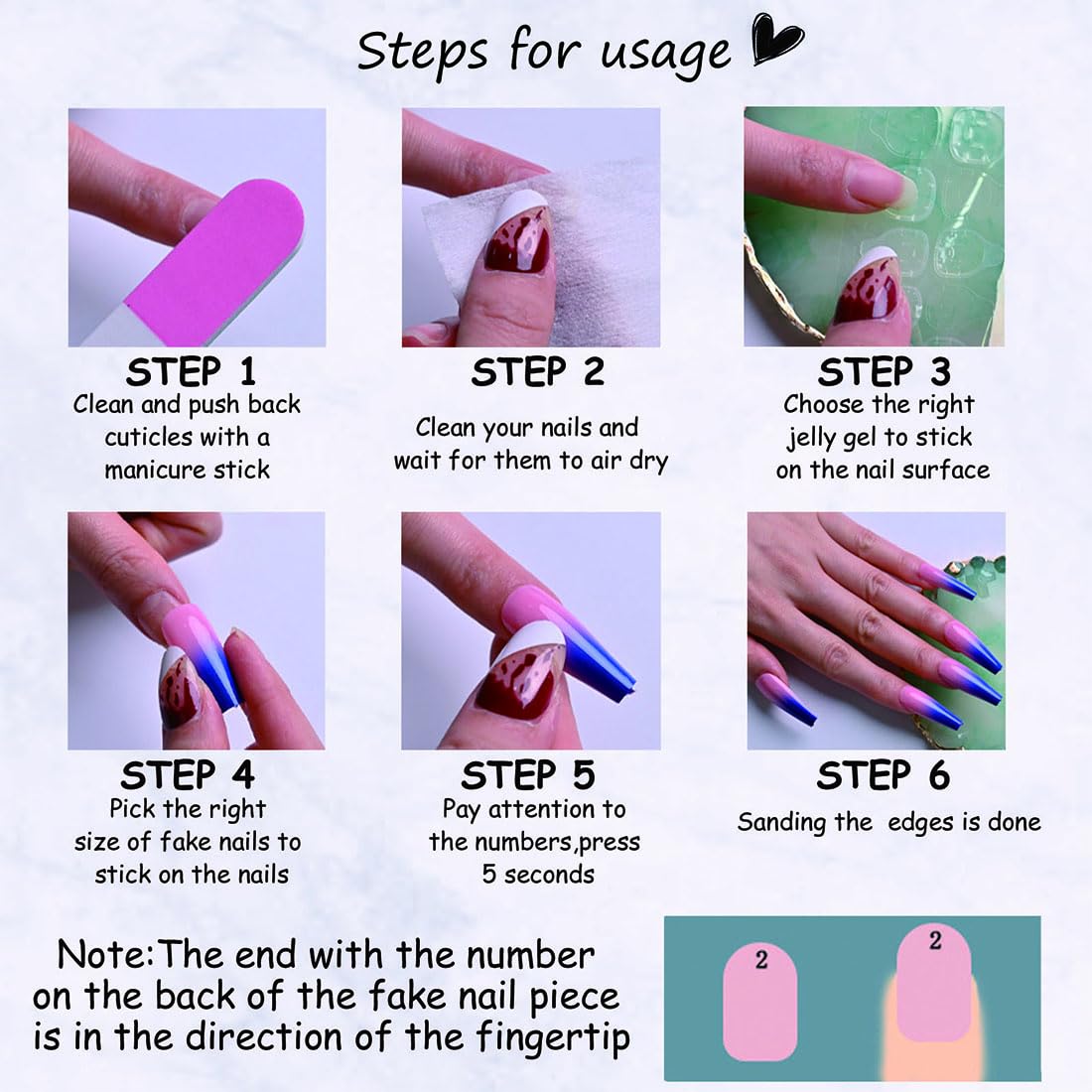 Steps for usage

STEP 1
Clean and push back cuticles with a manicure stick

STEP 2
Clean your nails and wait for them to air dry

STEP 3
Choose the right jelly gel to stick on the nail surface

STEP 4
Pick the right size of fake nails to stick on the nails

STEP 5
Pay attention to the numbers,press 5 seconds

STEP 6
Sanding the edges is done

Note:The end with the number on the back of the fake nail piece is in the direction of the fingertip

2

2