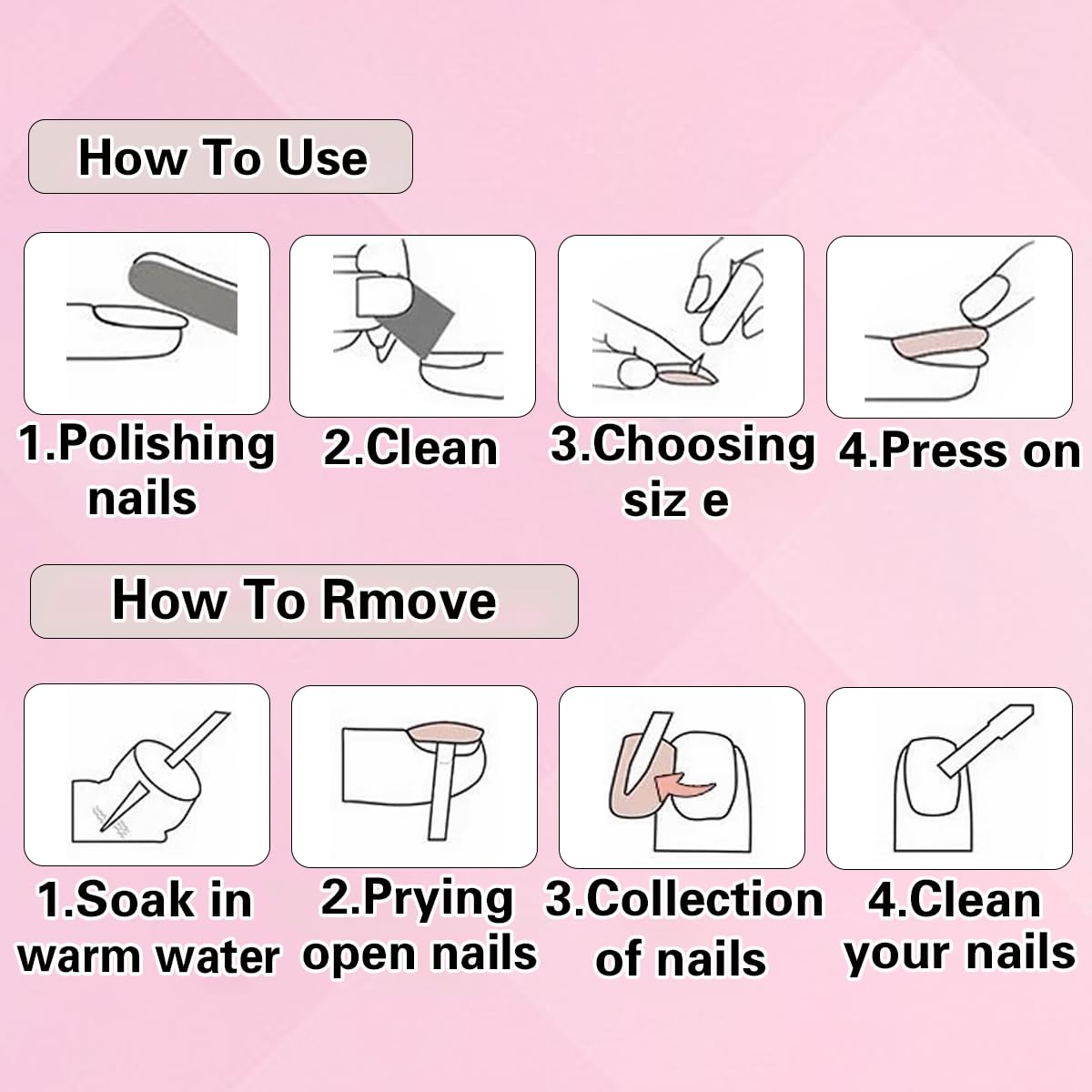 How To Use

1.Polishing nails

2.Clean

3.Choosing siz e

4.Press on

How To Rmove

1.Soak in warm water

2.Prying open nails

3.Collection of nails

4.Clean your nails