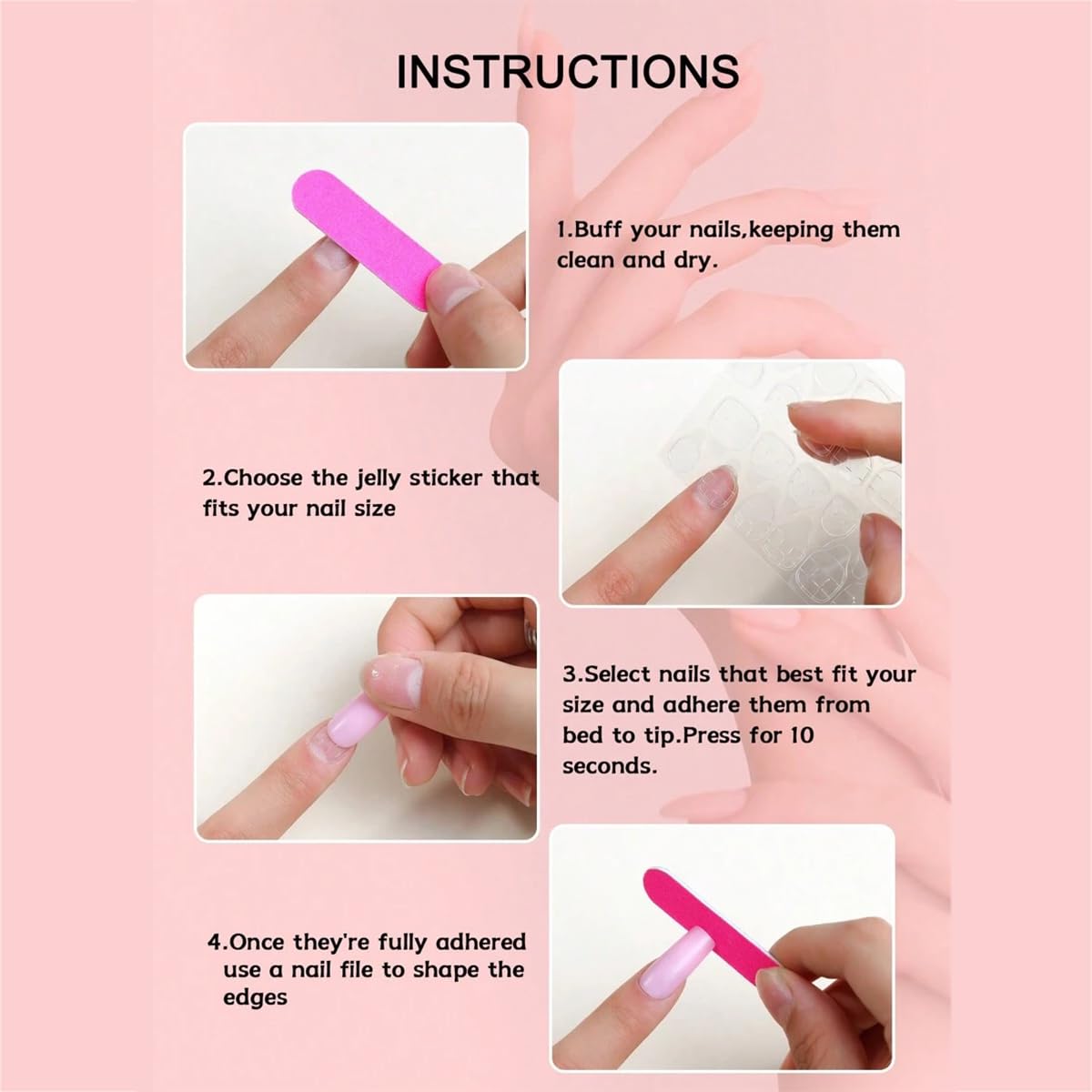 INSTRUCTIONS

1.Buff your nails,keeping them clean and dry.

2.Choose the jelly sticker that fits your nail size

3.Select nails that best fit your size and adhere them from bed to tip.Press for 10 seconds.

4.Once they're fully adhered use a nail file to shape the edges