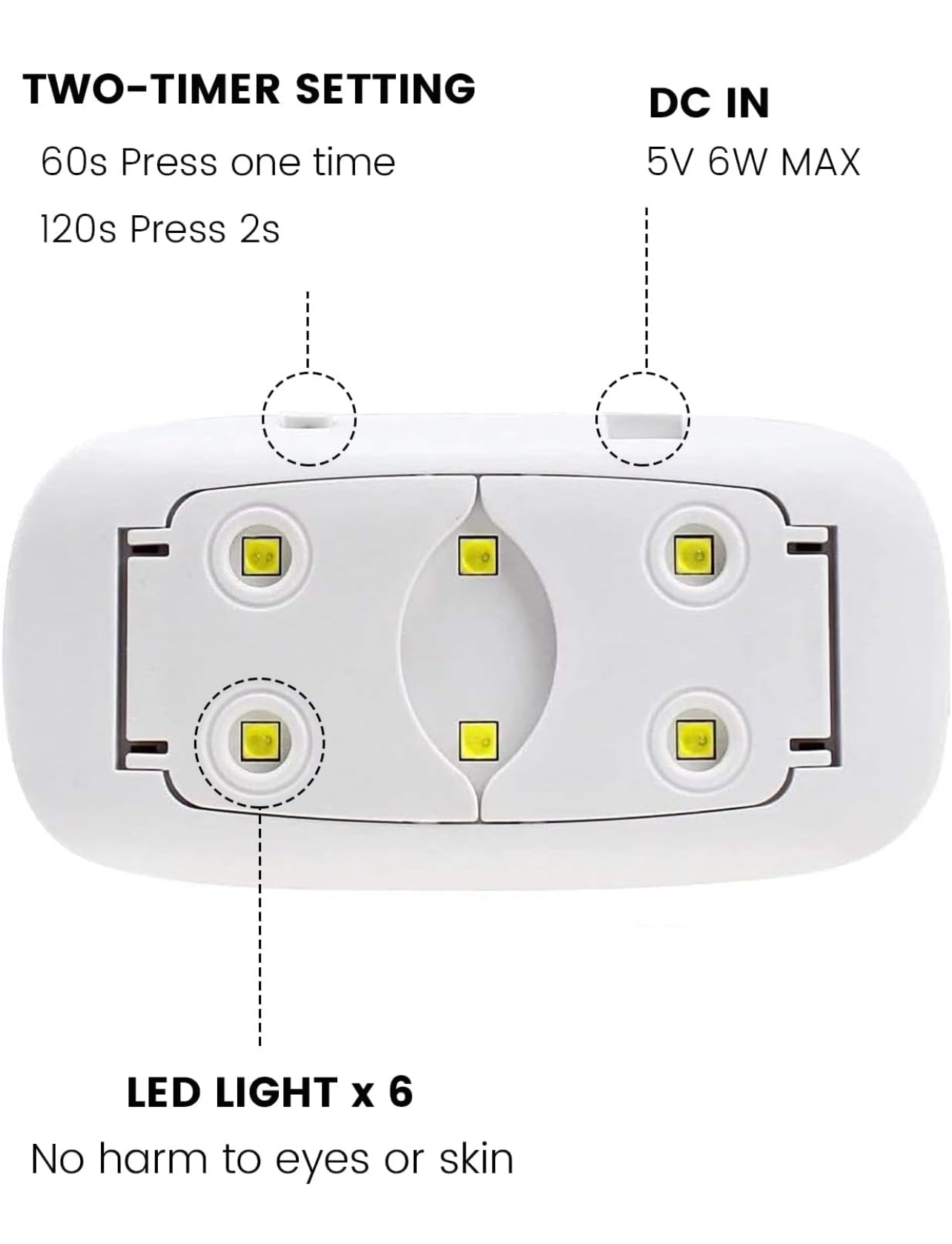 TWO-TIMER SETTING

60s Press one time

120s Press 2s

DC IN

5V 6W MAX

LED LIGHT x 6

No harm to eyes or skin