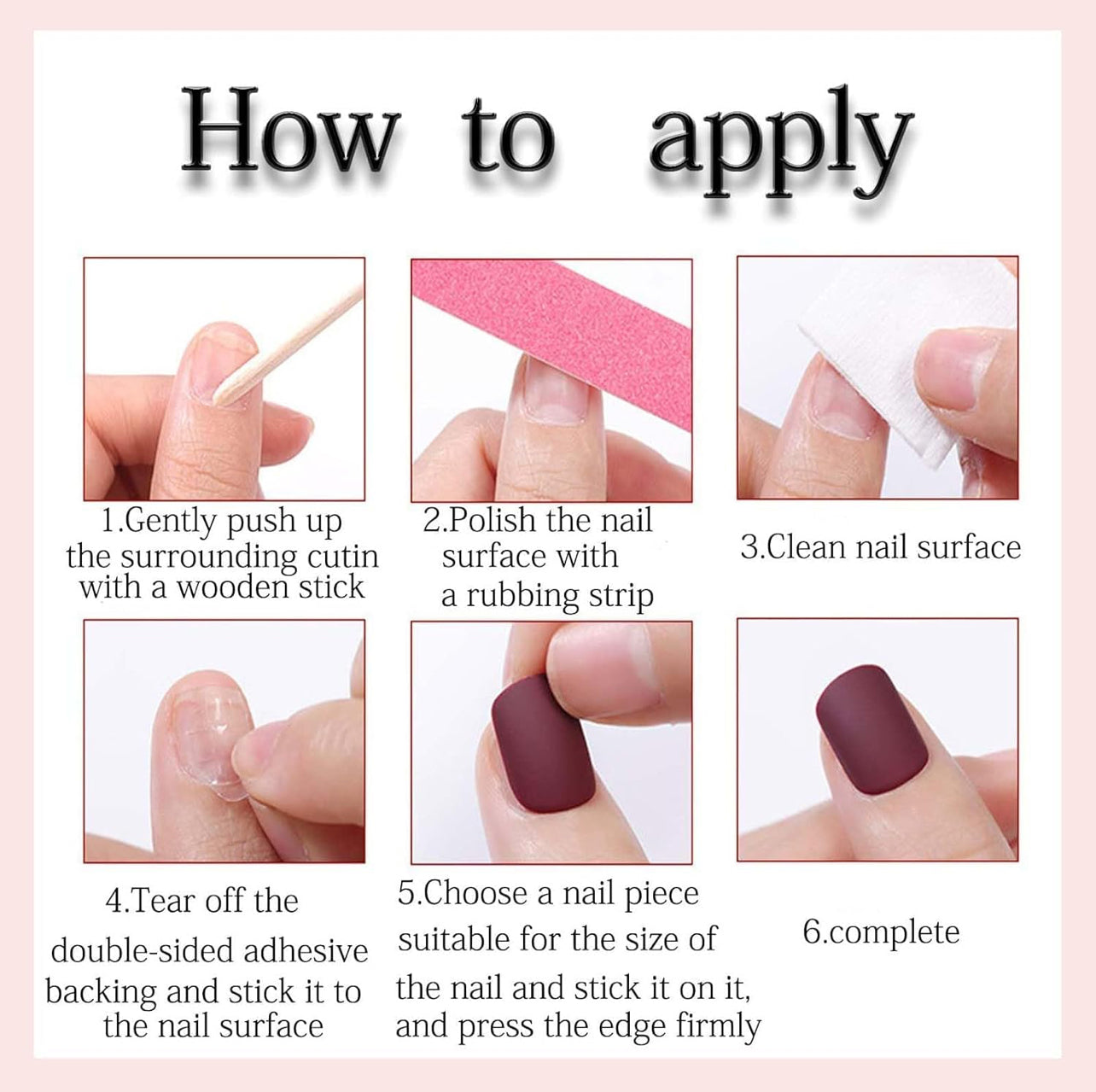 How to apply

1.Gently push up the surrounding cutin with a wooden stick

2.Polish the nail surface with a rubbing strip

3.Clean nail surface

4.Tear off the double-sided adhesive backing and stick it to the nail surface

5.Choose a nail piece suitable for the size of the nail and stick it on it, and press the edge firmly

6.complete