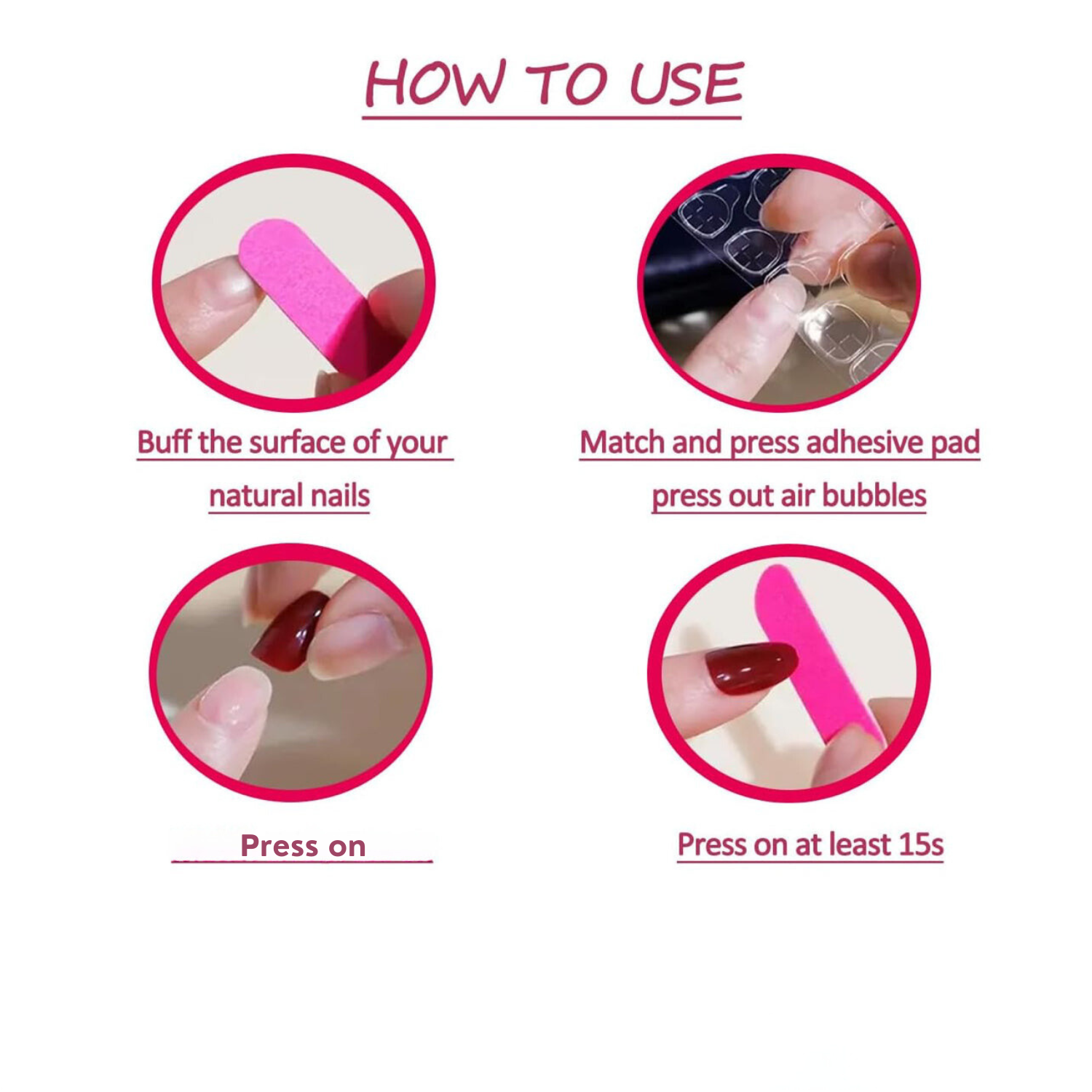 HOW TO USE

Buff the surface of your natural nails

Match and press adhesive pad press out air bubbles

Press on

Press on at least 15s