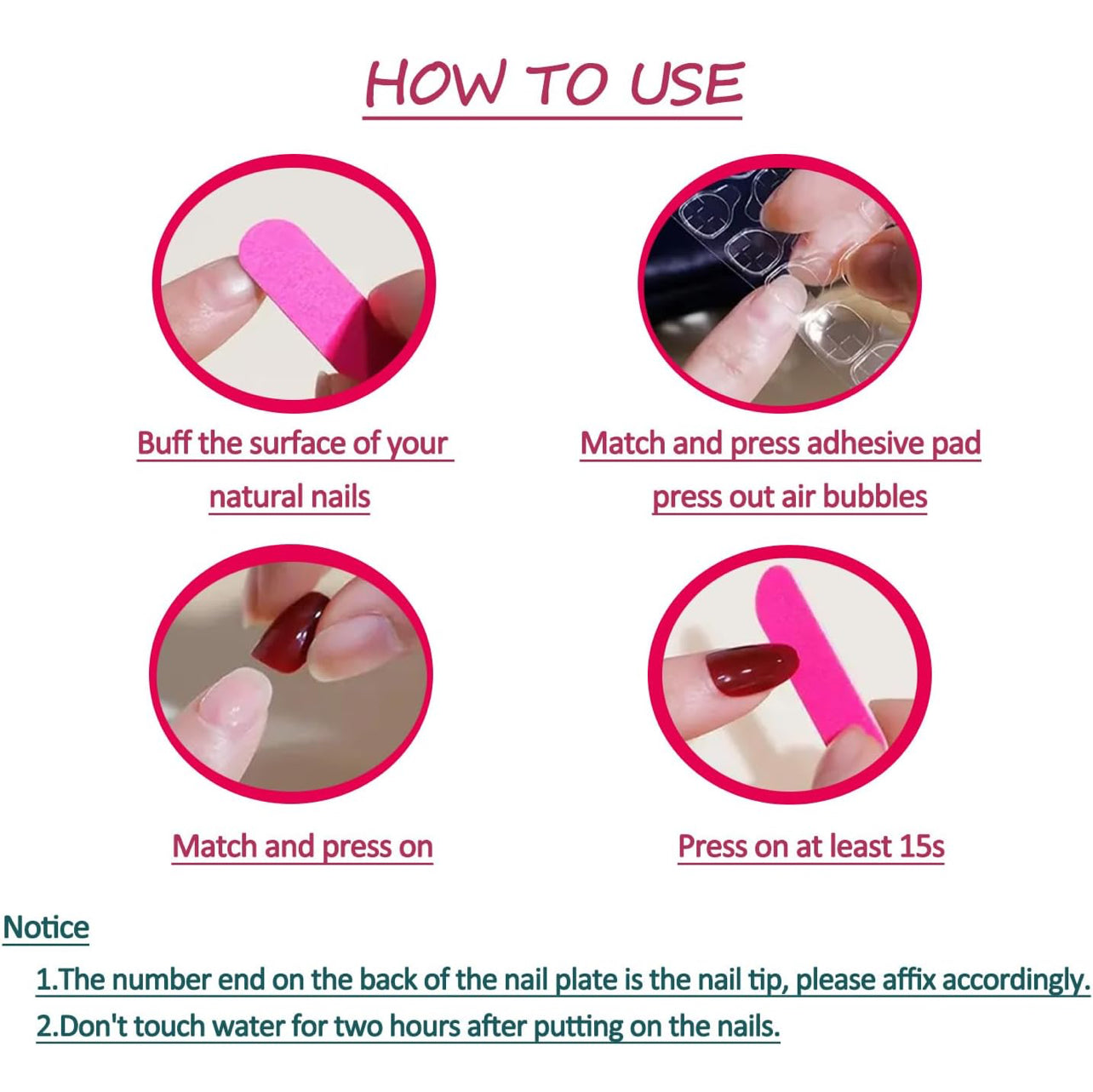 HOW TO USE

Buff the surface of your natural nails

Match and press adhesive pad press out air bubbles

Match and press on

Press on at least 15s

Notice

1.The number end on the back of the nail plate is the nail tip, please affix accordingly.

2.Don't touch water for two hours after putting on the nails.