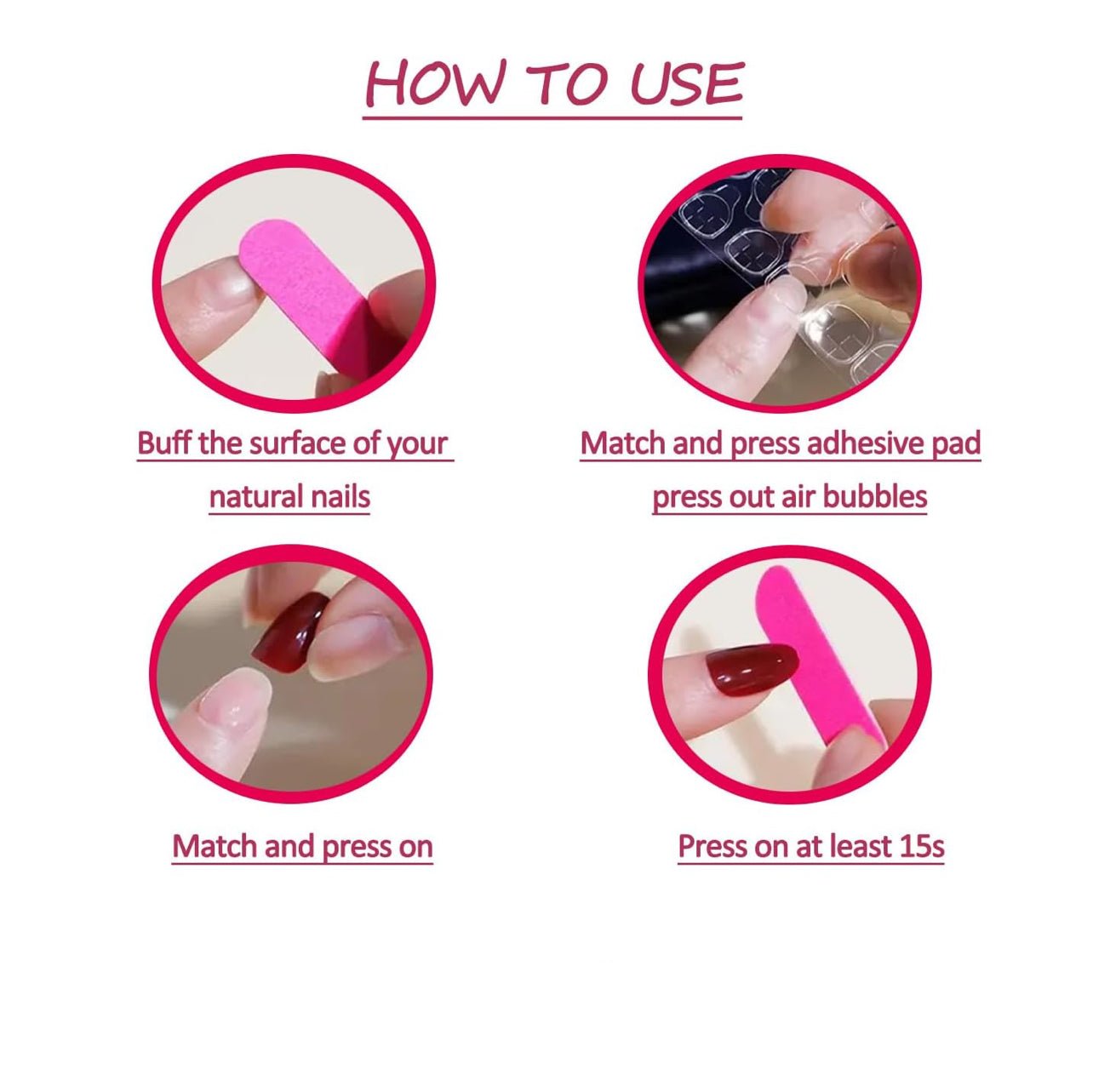 HOW TO USE

Buff the surface of your natural nails

Match and press adhesive pad press out air bubbles

Match and press on

Press on at least 15s